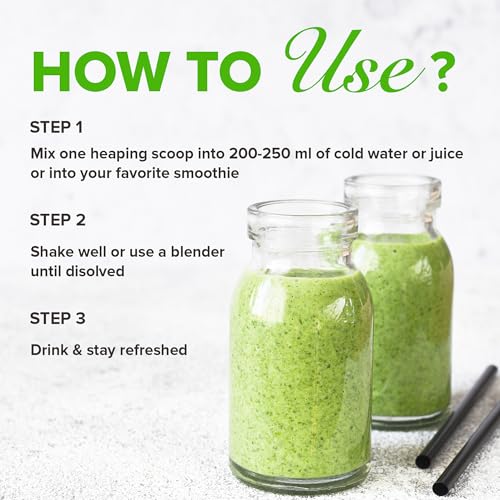 HOW TO Use?

STEP 1

Mix one heaping scoop into 200-250 ml of cold water or juice or into your favorite smoothie

STEP 2

Shake well or use a blender until disolved

STEP 3

Drink & stay refreshed