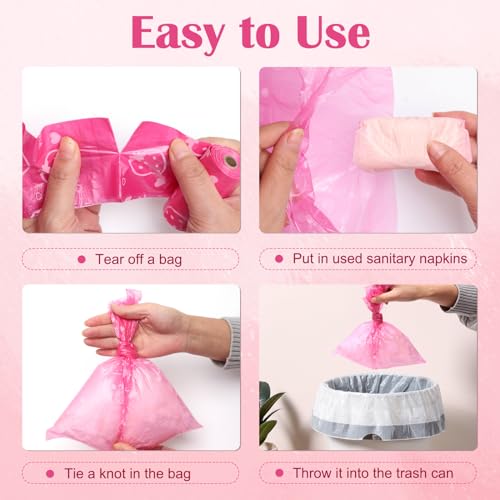 Easy to Use

Tear off a bag

Put in used sanitary napkins

Tie a knot in the bag

Throw it into the trash can