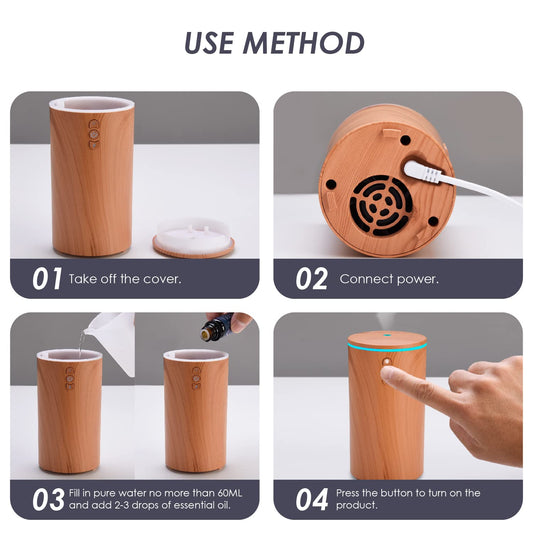 USE METHOD

01 Take off the cover.

02 Connect power.

03 Fill in pure water no more than 60ML and add 2-3 drops of essential oil.

04 Press the button to turn on the product.